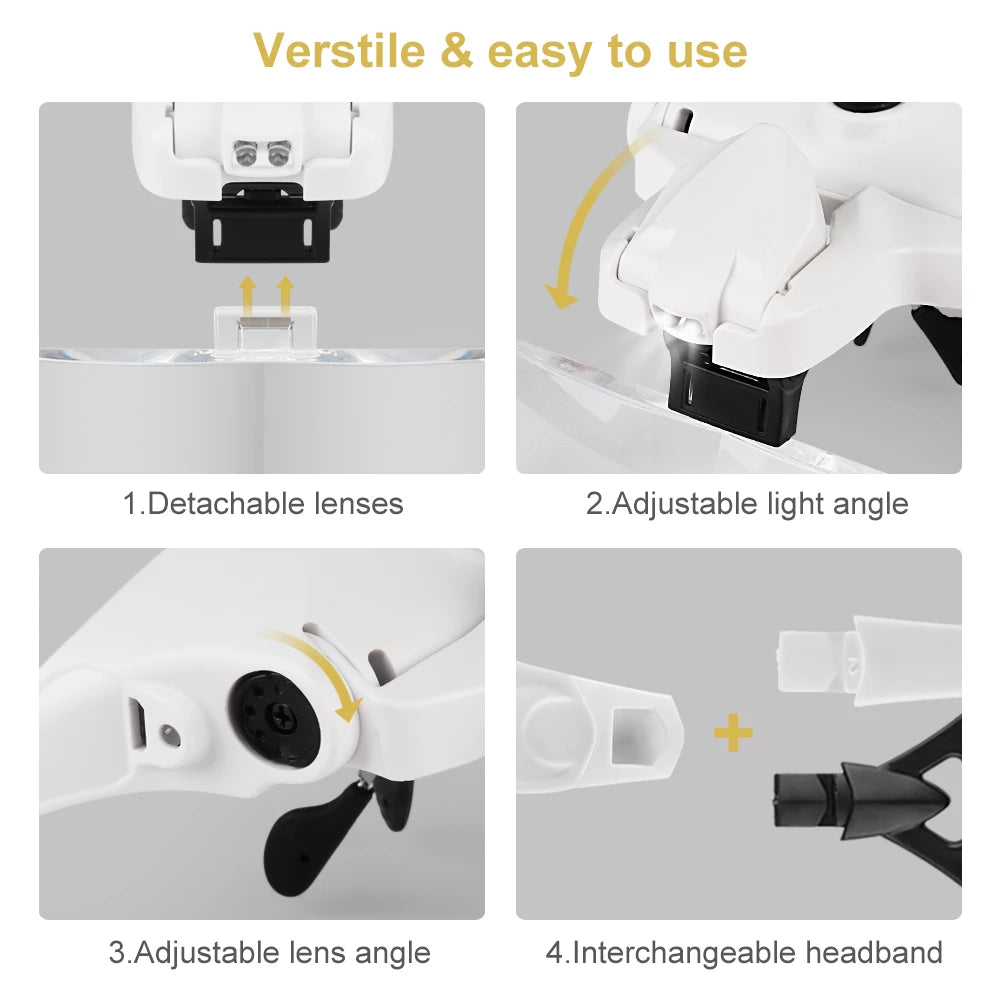 Verstile & easy to use

1.Detachable lenses

2.Adjustable light angle

3.Adjustable lens angle

4.Interchangeable headband