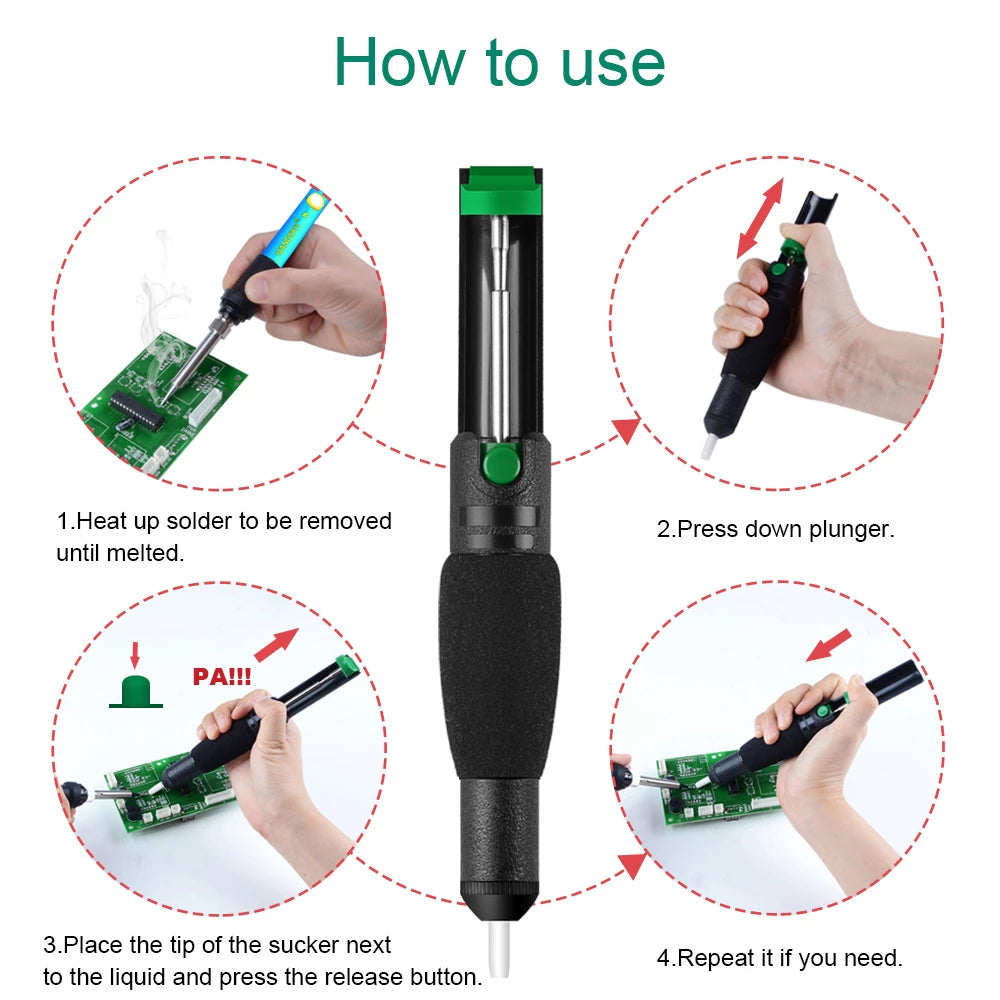 How to use

1.Heat up solder to be removed until melted.

2.Press down plunger.

PA!!!

3.Place the tip of the sucker next to the liquid and press the release button.

4.Repeat it if you need.